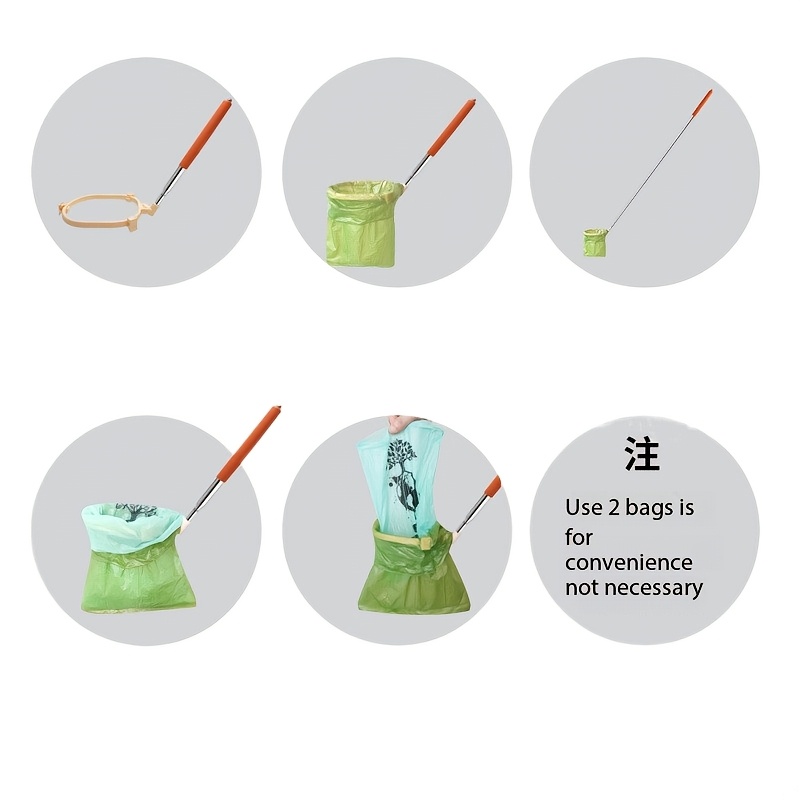 注

Use 2 bags is for convenience not necessary